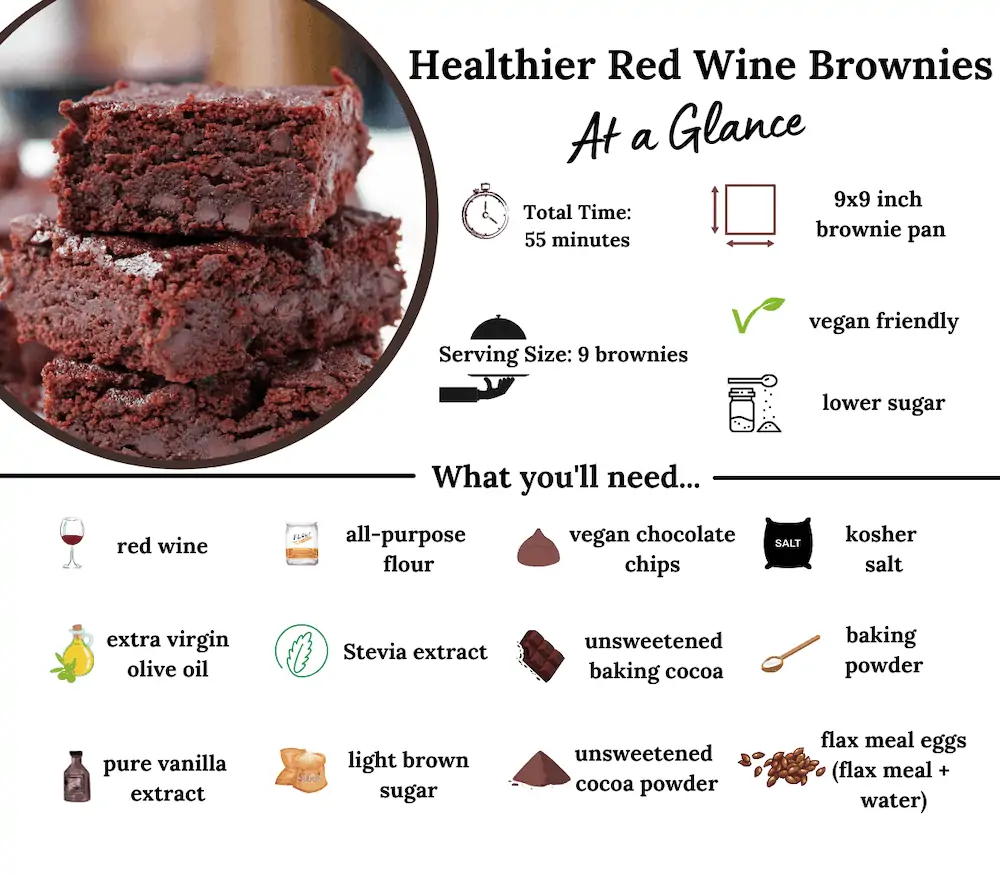 Healthier Red Wine Brownies

At a Glance

Total Time: 55 minutes

9x9 inch brownie pan

Serving Size: 9 brownies

vegan friendly

lower sugar

What you'll need...

red wine

all-purpose flour

vegan chocolate chips

SALT

kosher salt

extra virgin olive oil

Stevia extract

unsweetened baking cocoa

baking powder

pure vanilla extract

light brown sugar

unsweetened cocoa powder

flax meal eggs (flax meal + water)